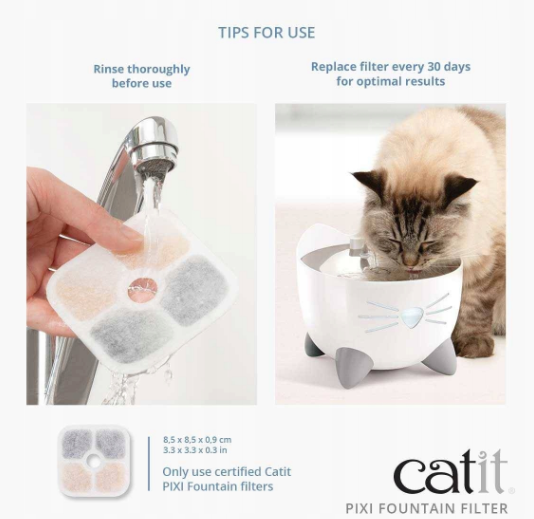 TIPS FOR USE

Rinse thoroughly before use

Replace filter every 30 days for optimal results

8,5 x 8,5 x 0,9 cm
3.3 x 3.3 x 0.3 in

Only use certified Catit PIXI Fountain filters

catit®

PIXI FOUNTAIN FILTER