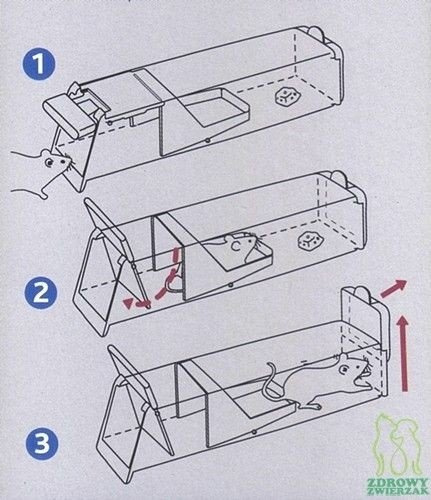 1

2

3

ZDROWY ZWIERZAK